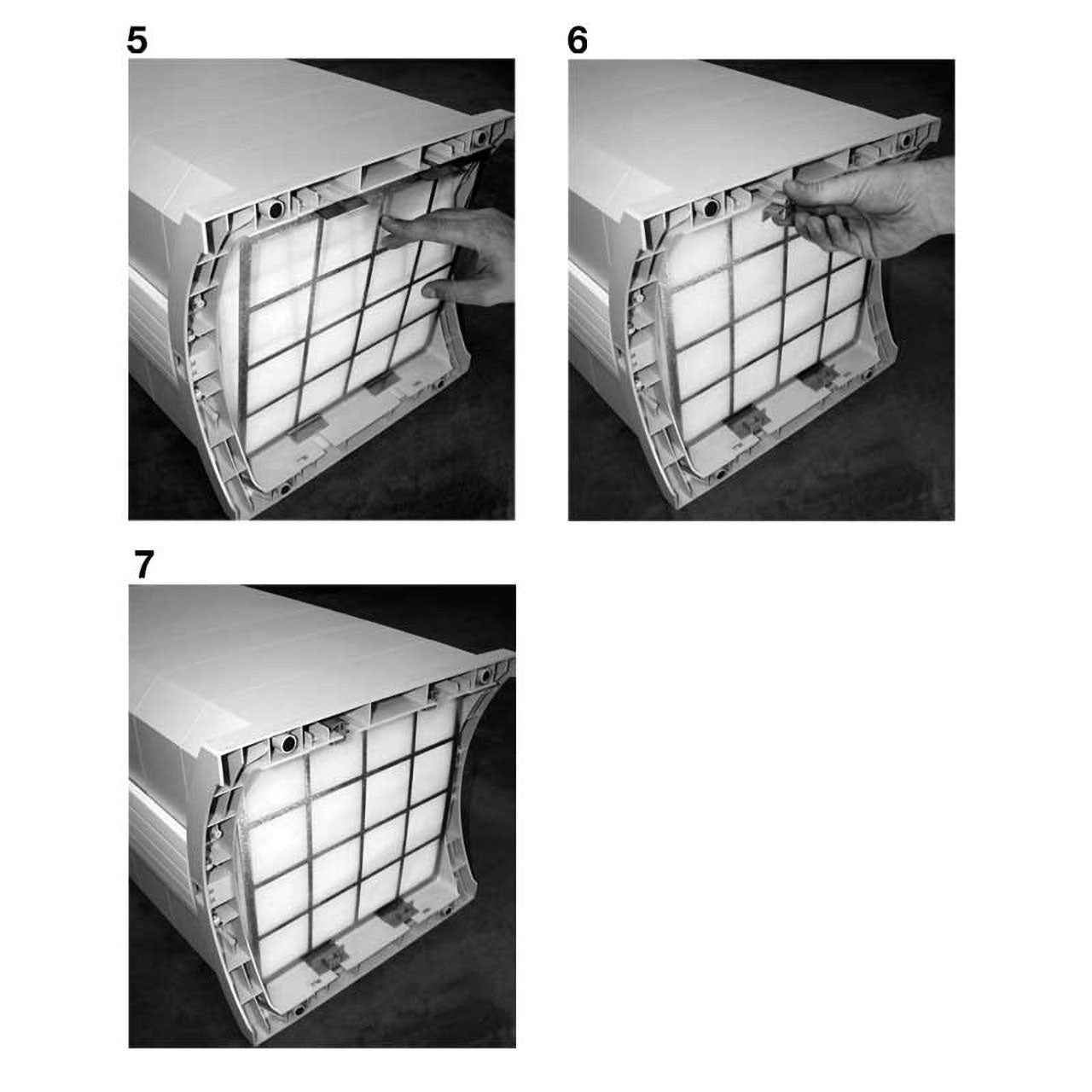 5

6

7