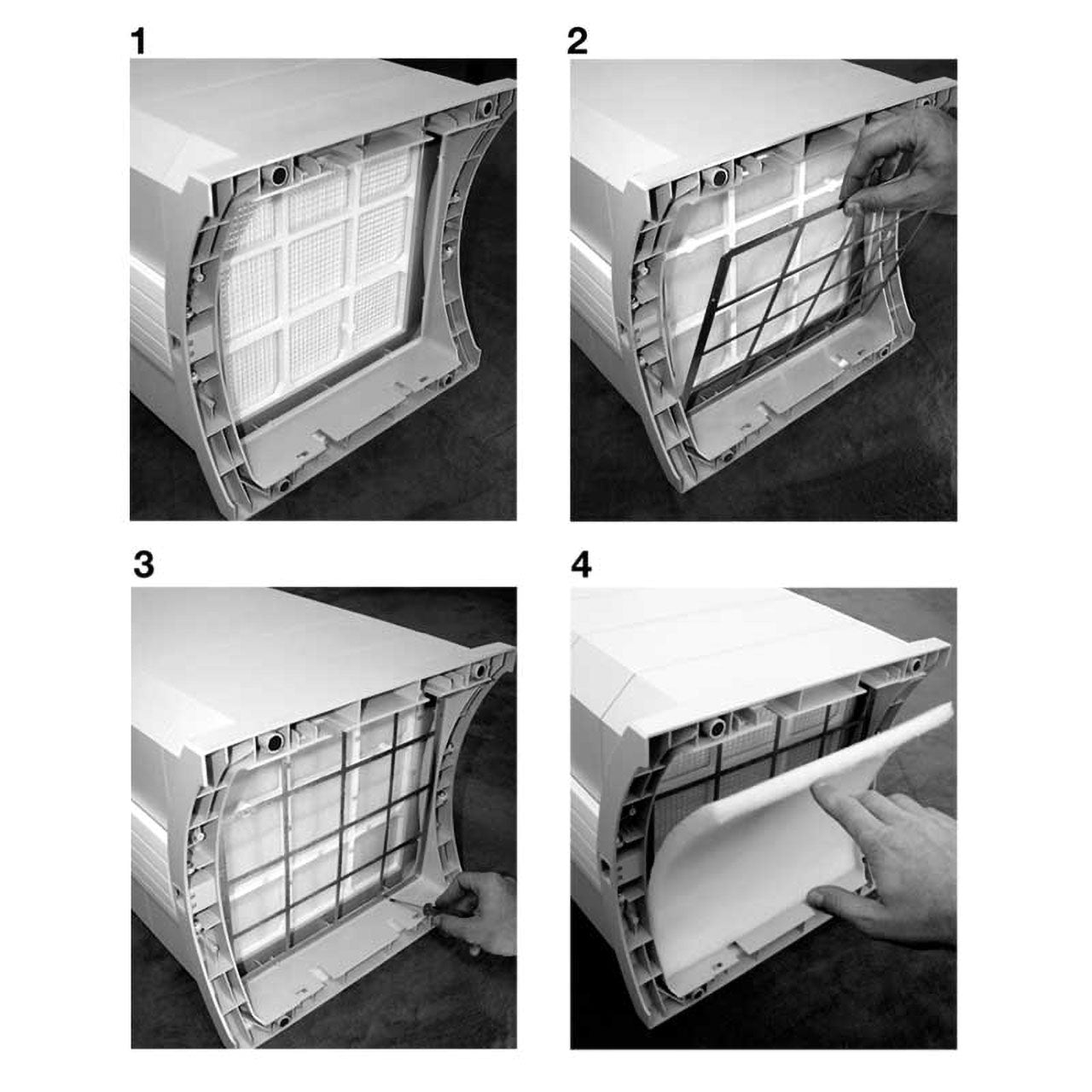 1

2

3

4